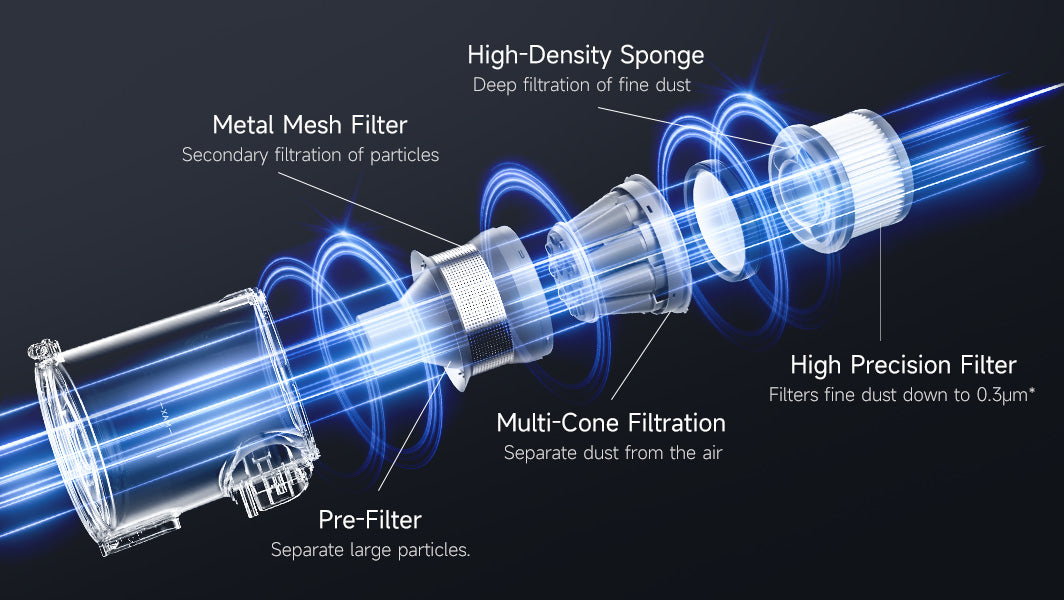 High-Density Sponge
Deep filtration of fine dust

Metal Mesh Filter
Secondary filtration of particles

High Precision Filter
Filters fine dust down to 0.3μm*

Multi-Cone Filtration
Separate dust from the air

Pre-Filter
Separate large particles.